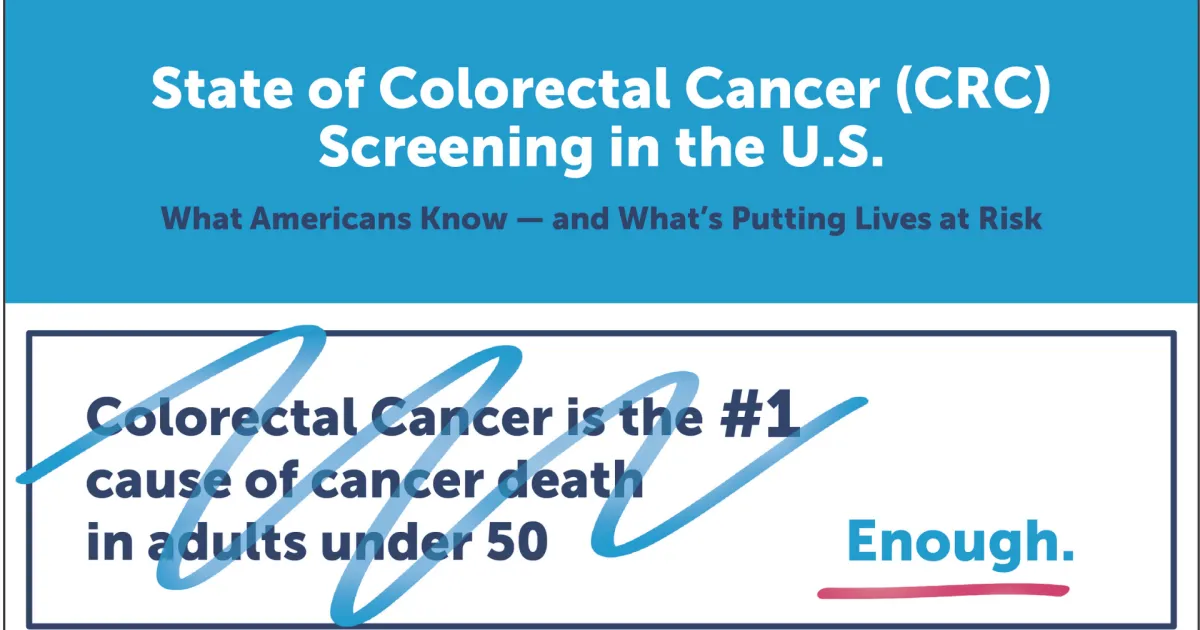 State of Colorectal Cancer (CRC) Screening in the U.S.

What Americans Know — and What's Putting Lives at Risk

Colorectal Cancer is the #1 cause of cancer death in adults under 50

Enough.